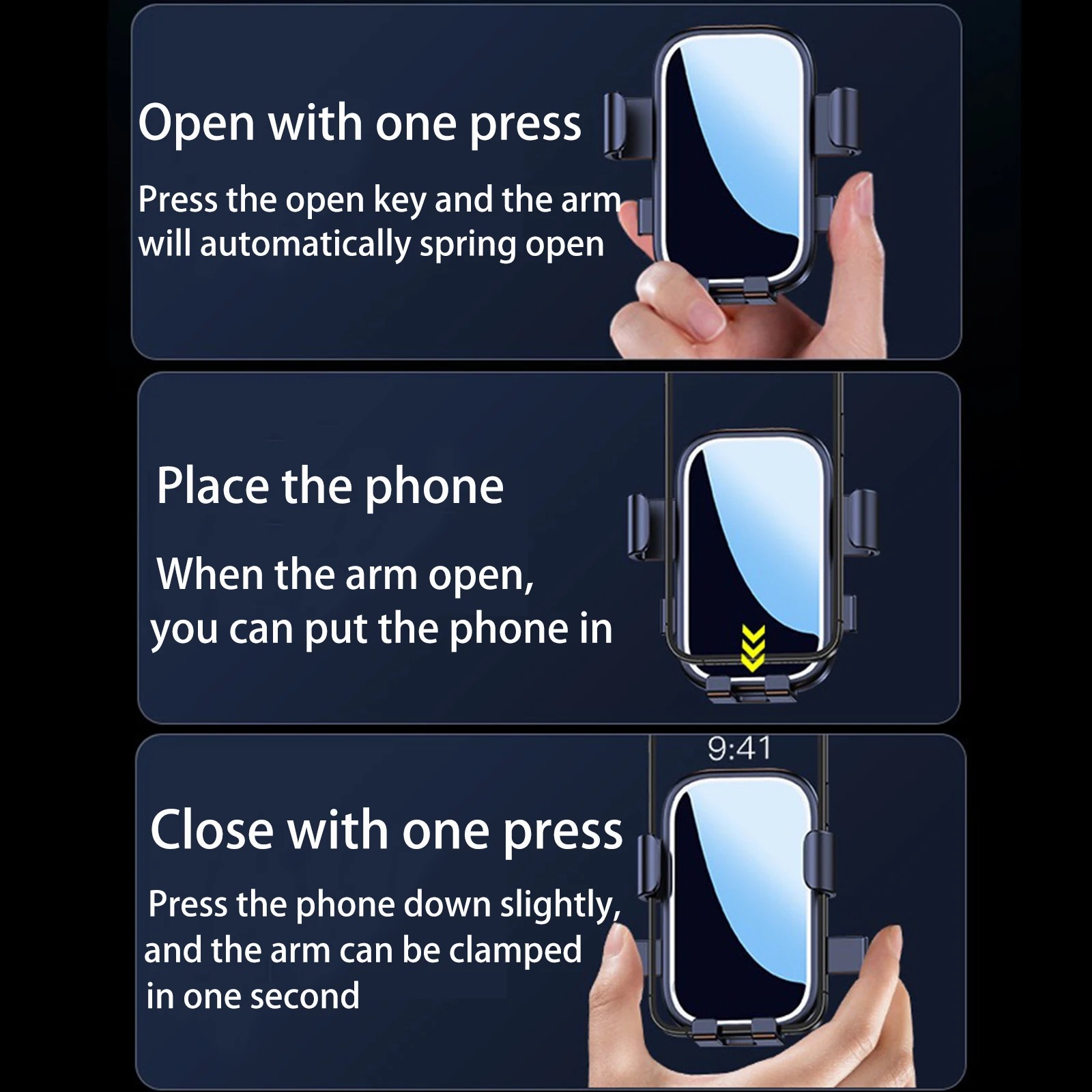 Open with one press

Press the open key and the arm will automatically spring open

Place the phone

When the arm open, you can put the phone in

9:41

Close with one press

Press the phone down slightly, and the arm can be clamped in one second